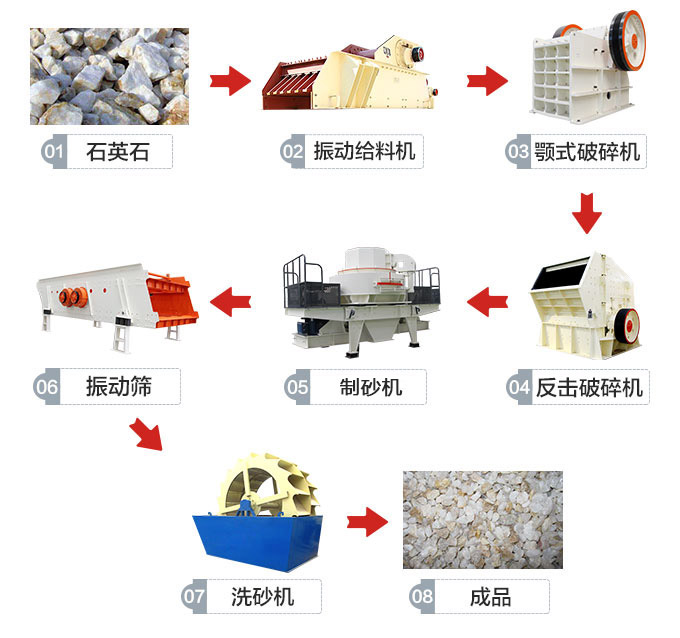 01 石英石

02 振动给料机

03 颚式破碎机

04 反击破碎机

05 制砂机

06 振动筛

07 洗砂机

08 成品